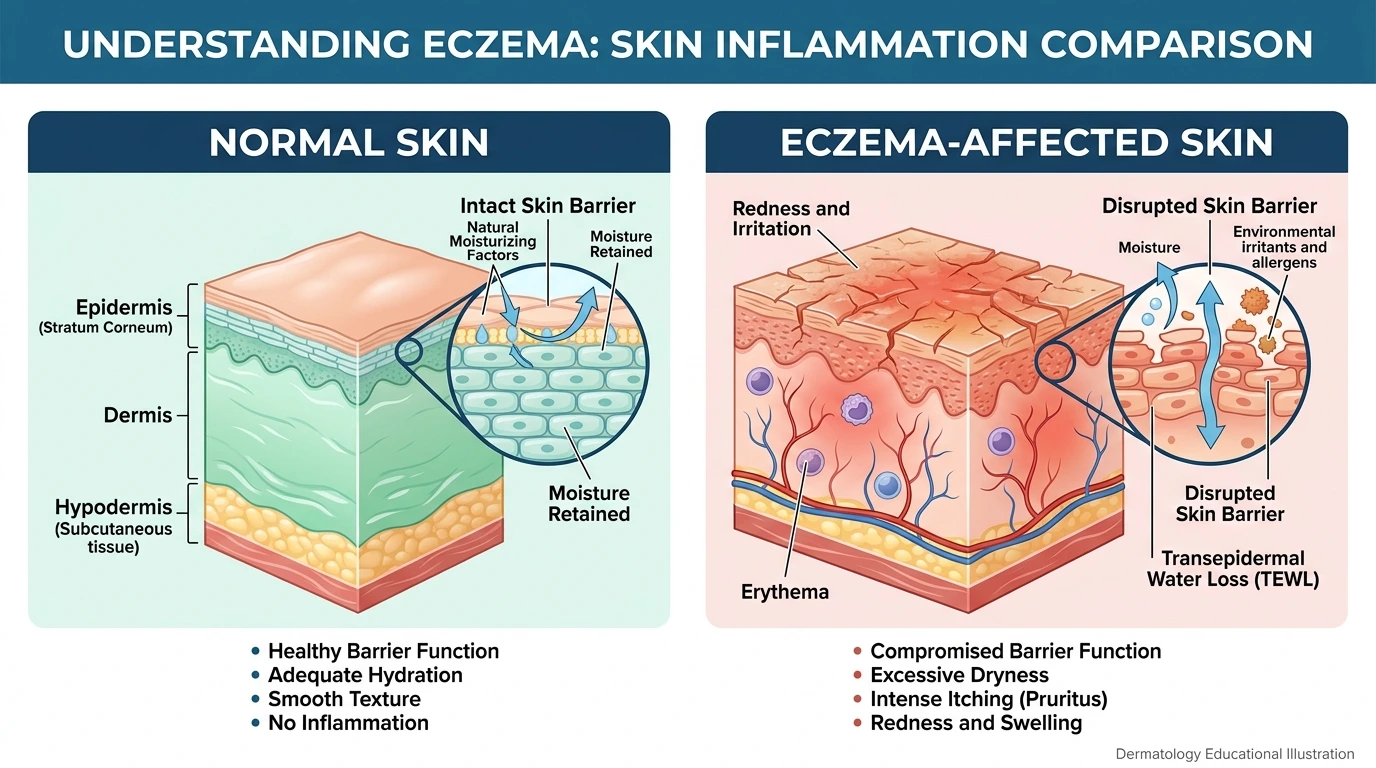 UNDERSTANDING ECZEMA: SKIN INFLAMMATION COMPARISON

NORMAL SKIN

Intact Skin Barrier

Natural Moisturizing Factors

Moisture Retained

Epidermis (Stratum Corneum)

Dermis

Hypodermis (Subcutaneous tissue)

Moisture Retained

• Healthy Barrier Function
• Adequate Hydration
• Smooth Texture
• No Inflammation

ECZEMA-AFFECTED SKIN

Redness and Irritation

Disrupted Skin Barrier

Moisture

Environmental irritants and allergens

Disrupted Skin Barrier

Transepidermal Water Loss (TEWL)

Erythema

• Compromised Barrier Function
• Excessive Dryness
• Intense Itching (Pruritus)
• Redness and Swelling

Dermatology Educational Illustration